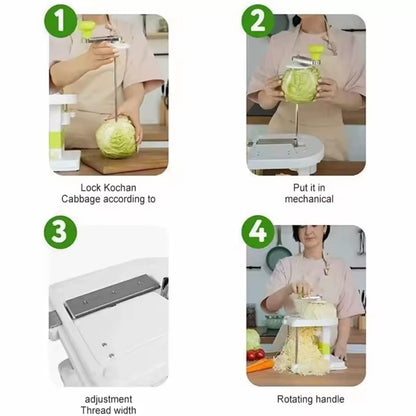 1

Lock Kochan
Cabbage according to

2

Put it in
mechanical

3

adjustment
Thread width

4

Rotating handle