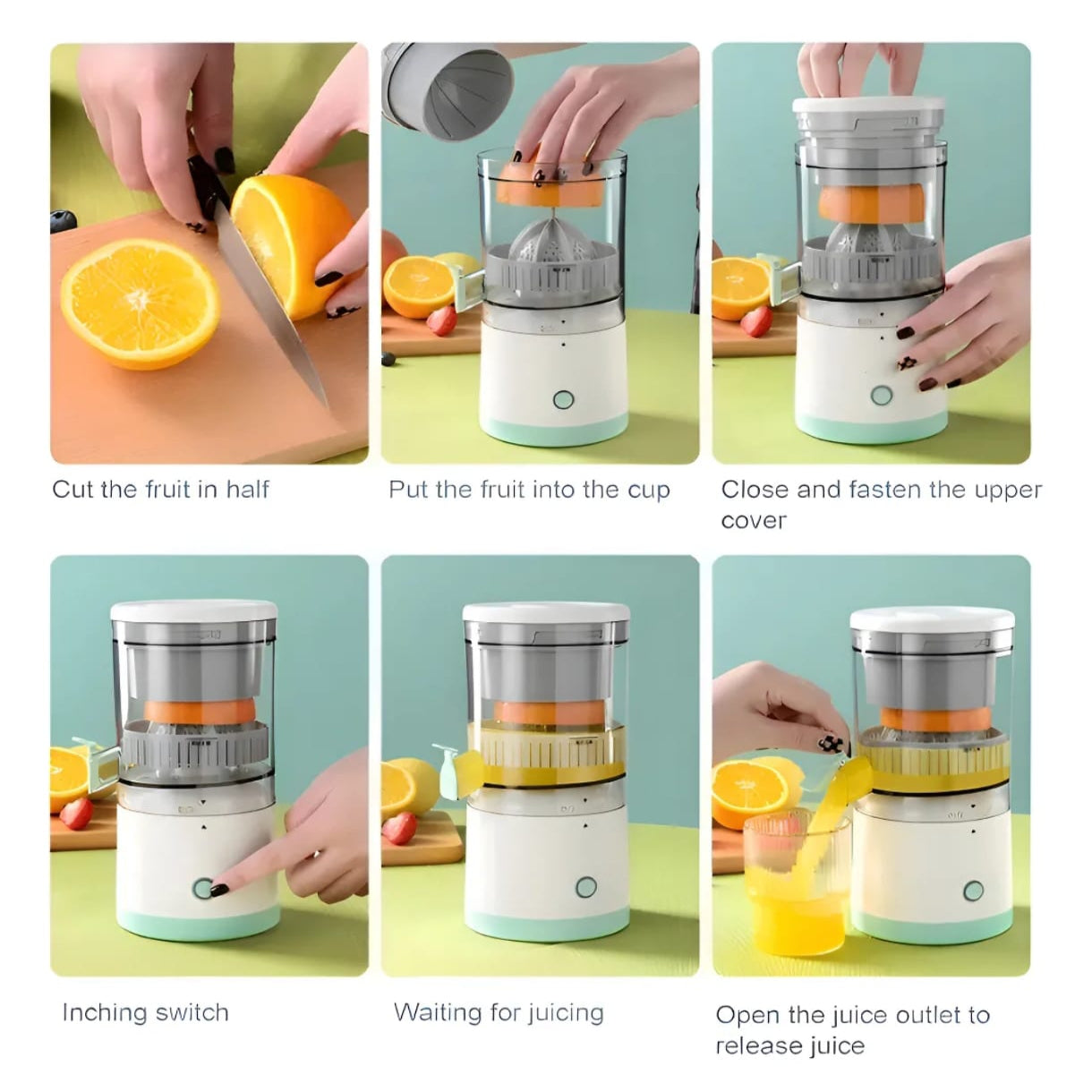 Cut the fruit in half

Put the fruit into the cup

Close and fasten the upper cover

Inching switch

Waiting for juicing

Open the juice outlet to release juice