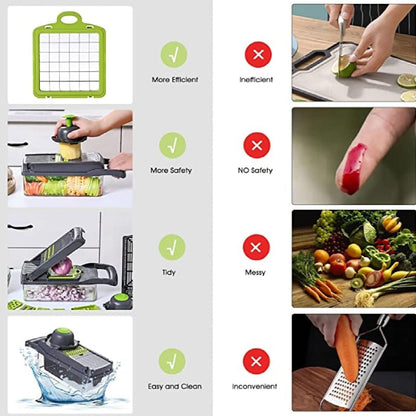 √
More Efficient

×
Inefficient

√
More Safety

×
NO Safety

√
Tidy

×
Messy

√
Easy and Clean

×
Inconvenient